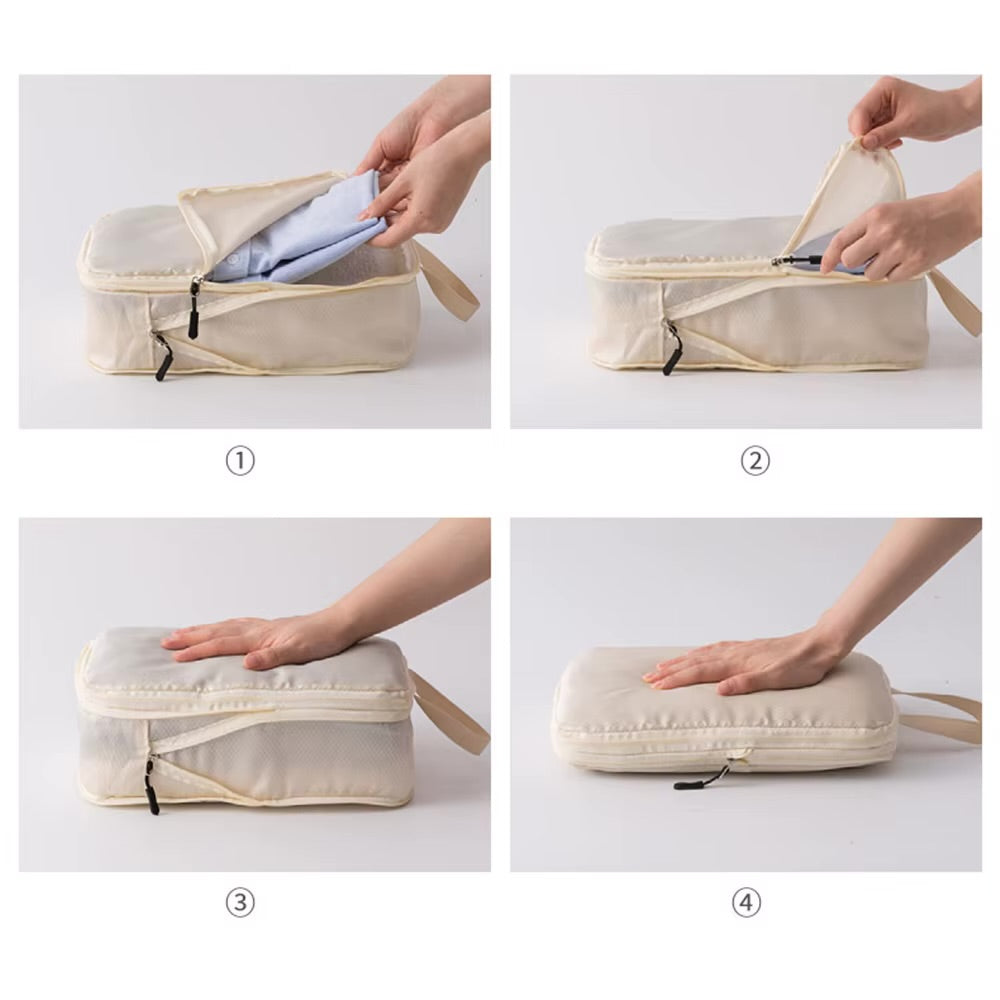 ①

②

③

④